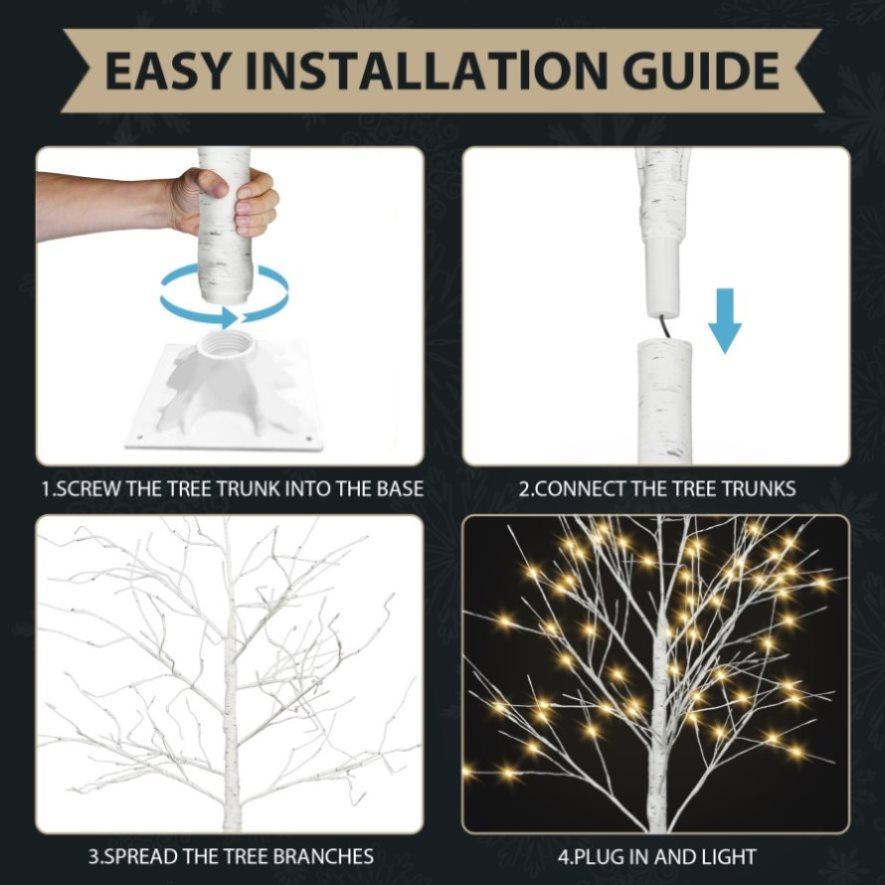 EASY INSTALLATION GUIDE

1.SCREW THE TREE TRUNK INTO THE BASE

2.CONNECT THE TREE TRUNKS

3.SPREAD THE TREE BRANCHES

4.PLUG IN AND LIGHT