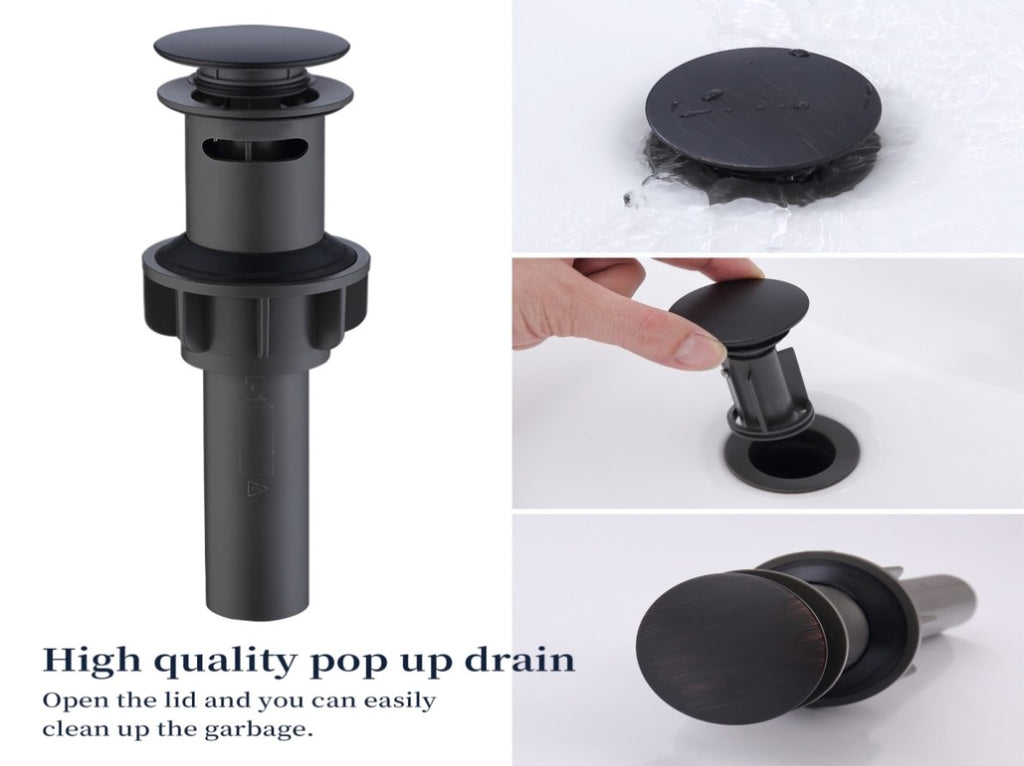 High quality pop up drain

Open the lid and you can easily clean up the garbage.