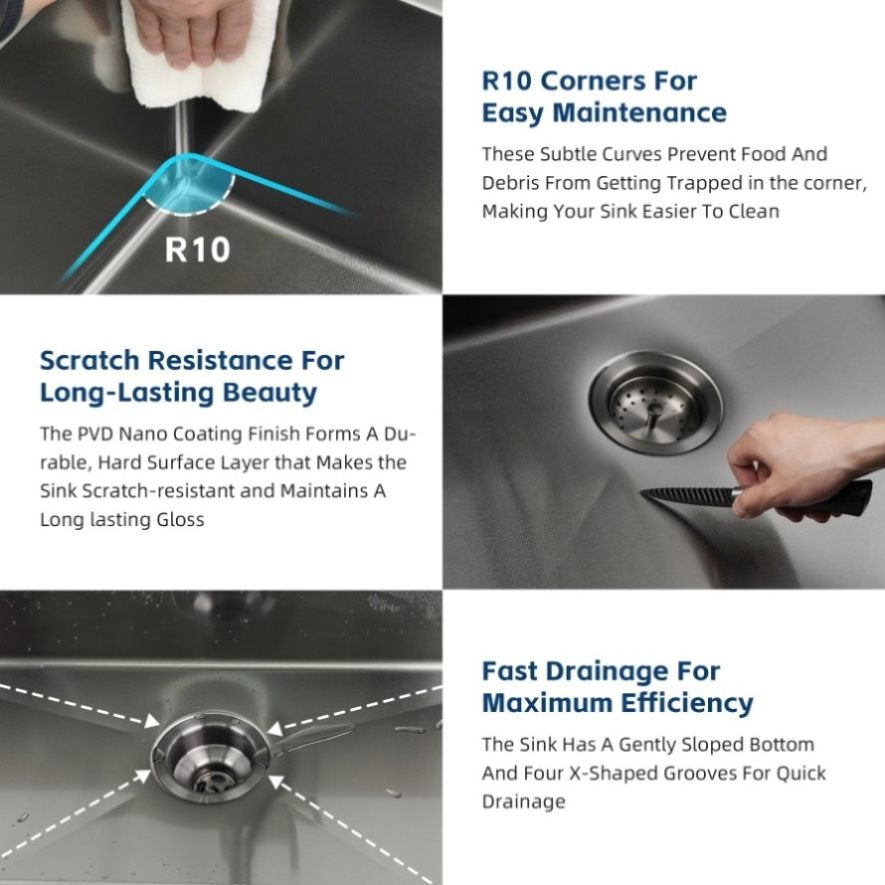 R10

R10 Corners For Easy Maintenance

These Subtle Curves Prevent Food And Debris From Getting Trapped in the corner, Making Your Sink Easier To Clean

Scratch Resistance For Long-Lasting Beauty

The PVD Nano Coating Finish Forms A Durable, Hard Surface Layer that Makes the Sink Scratch-resistant and Maintains A Long lasting Gloss

Fast Drainage For Maximum Efficiency

The Sink Has A Gently Sloped Bottom And Four X-Shaped Grooves For Quick Drainage