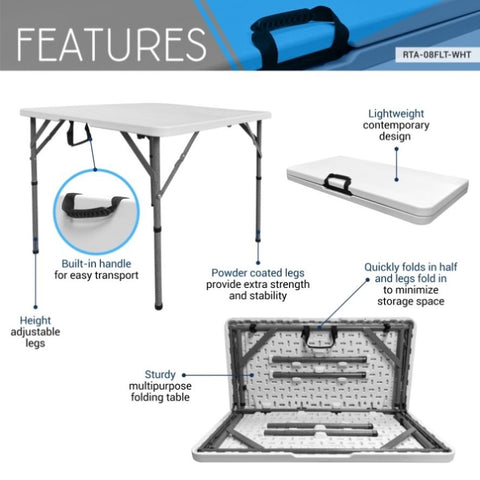 FEATURES

RTA-08FLT-WHT

Lightweight contemporary design

Built-in handle for easy transport

Powder coated legs provide extra strength and stability

Quickly folds in half and legs fold in to minimize storage space

Height adjustable legs

Sturdy multipurpose folding table