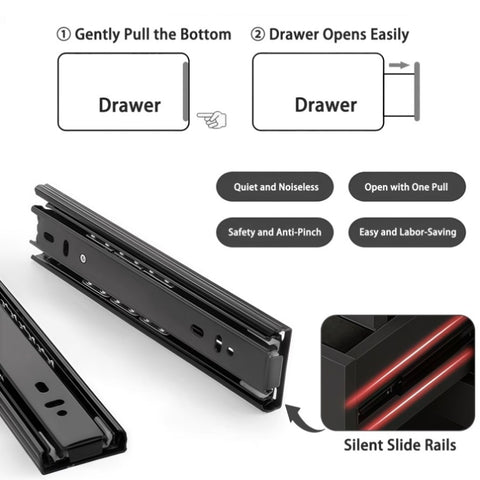 ① Gently Pull the Bottom

Drawer

② Drawer Opens Easily

Drawer

Quiet and Noiseless

Open with One Pull

Safety and Anti-Pinch

Easy and Labor-Saving

Silent Slide Rails