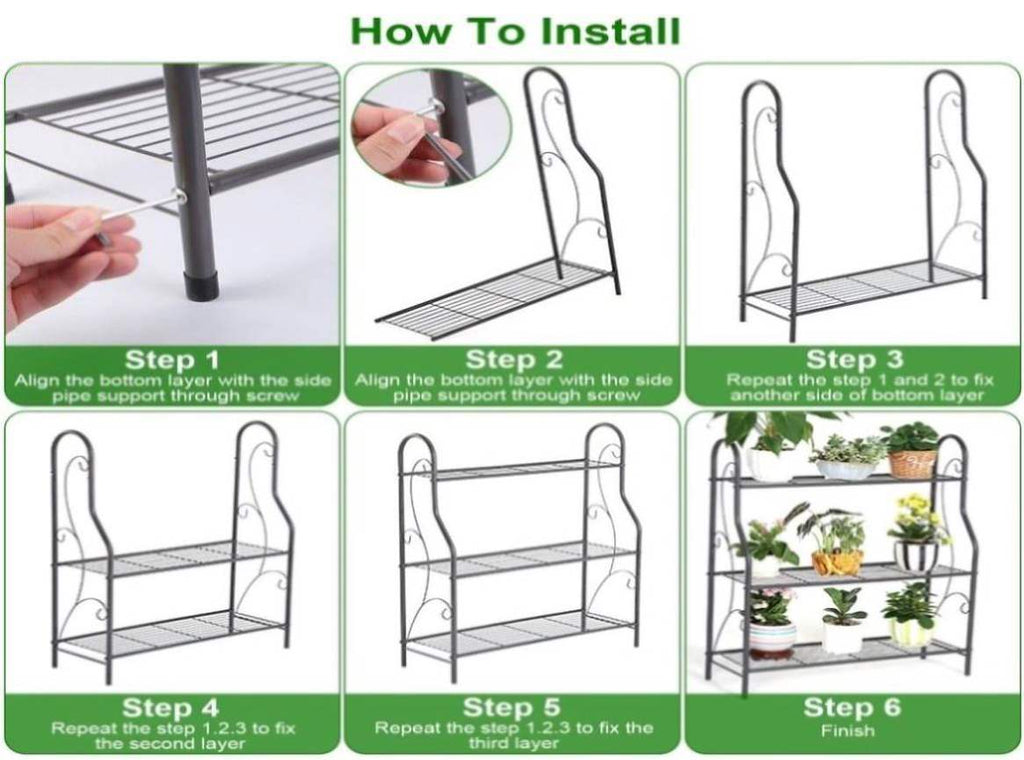 How To Install

Step 1
Align the bottom layer with the side pipe support through screw

Step 2
Align the bottom layer with the side pipe support through screw

Step 3
Repeat the step 1 and 2 to fix another side of bottom layer

Step 4
Repeat the step 1.2.3 to fix the second layer

Step 5
Repeat the step 1.2.3 to fix the third layer

Step 6
Finish