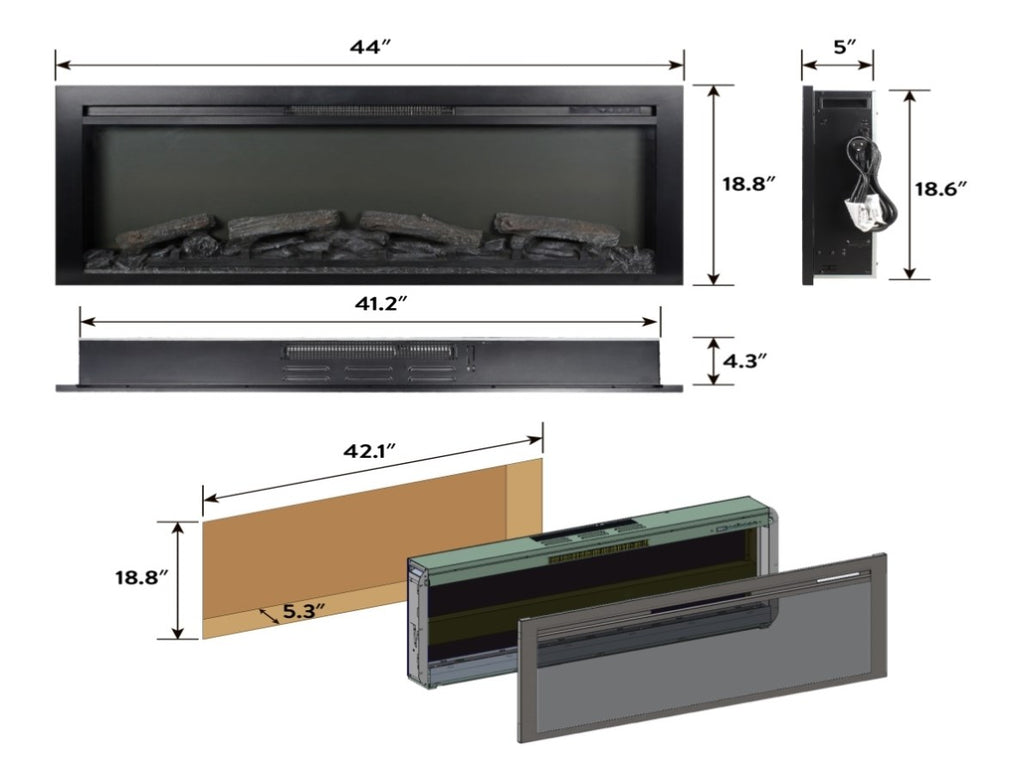 44″

5″

18.8″

18.6″

41.2″

4.3″

42.1″

18.8″

5.3″