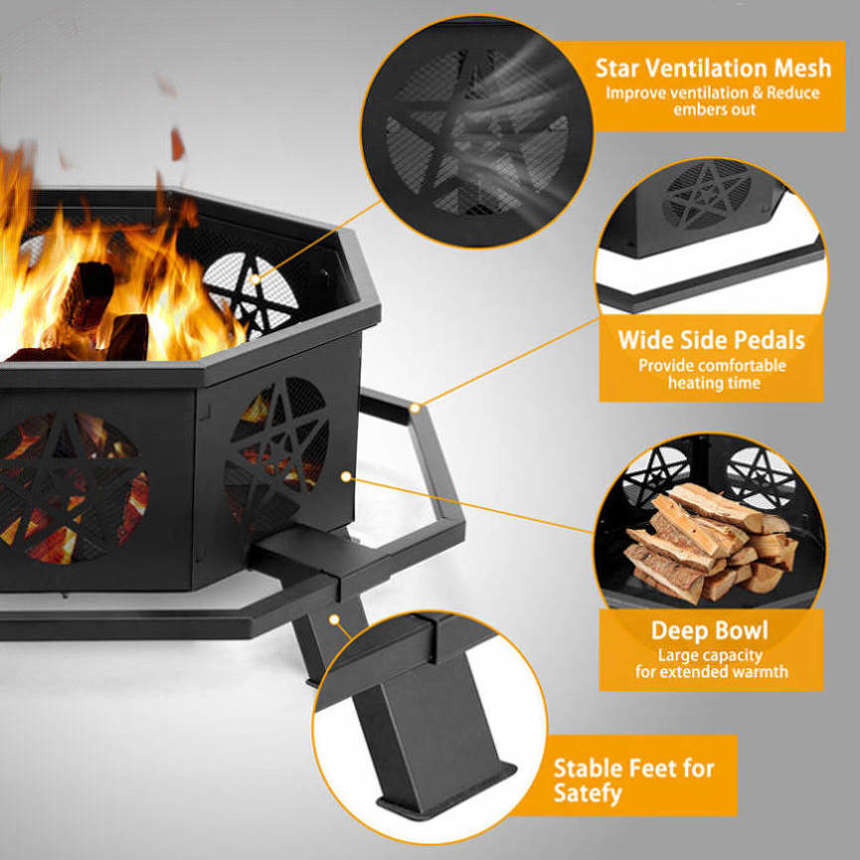 Star Ventilation Mesh
Improve ventilation & Reduce embers out

Wide Side Pedals
Provide comfortable heating time

Deep Bowl
Large capacity for extended warmth

Stable Feet for Satefy