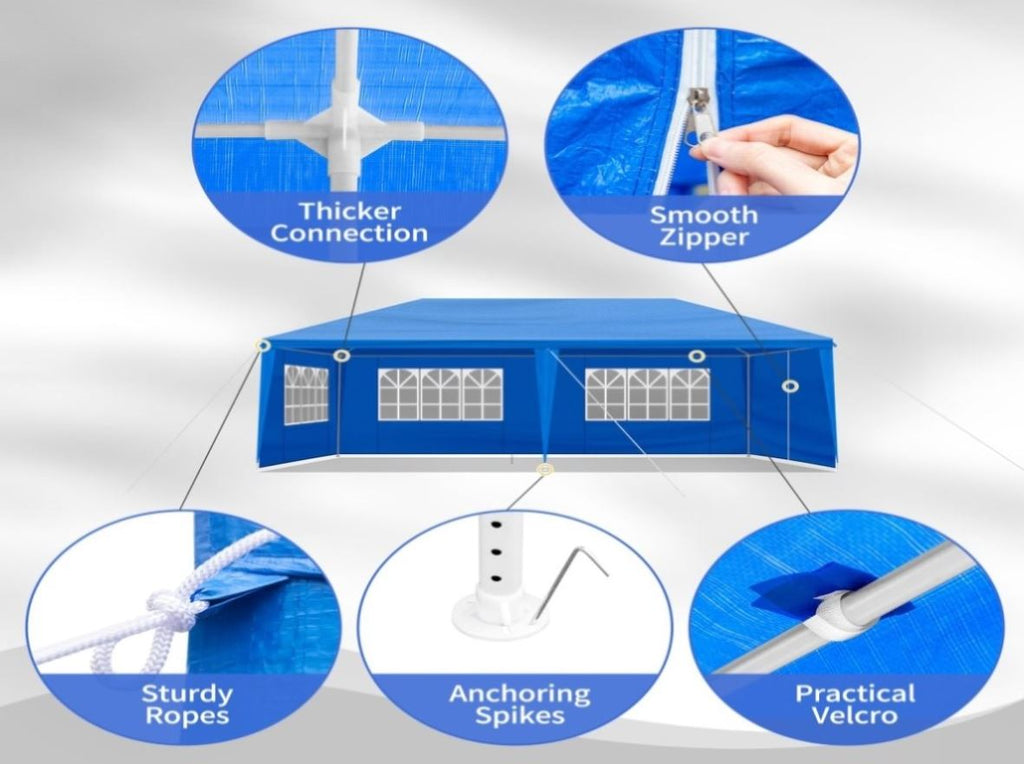 Thicker Connection

Smooth Zipper

Sturdy Ropes

Anchoring Spikes

Practical Velcro