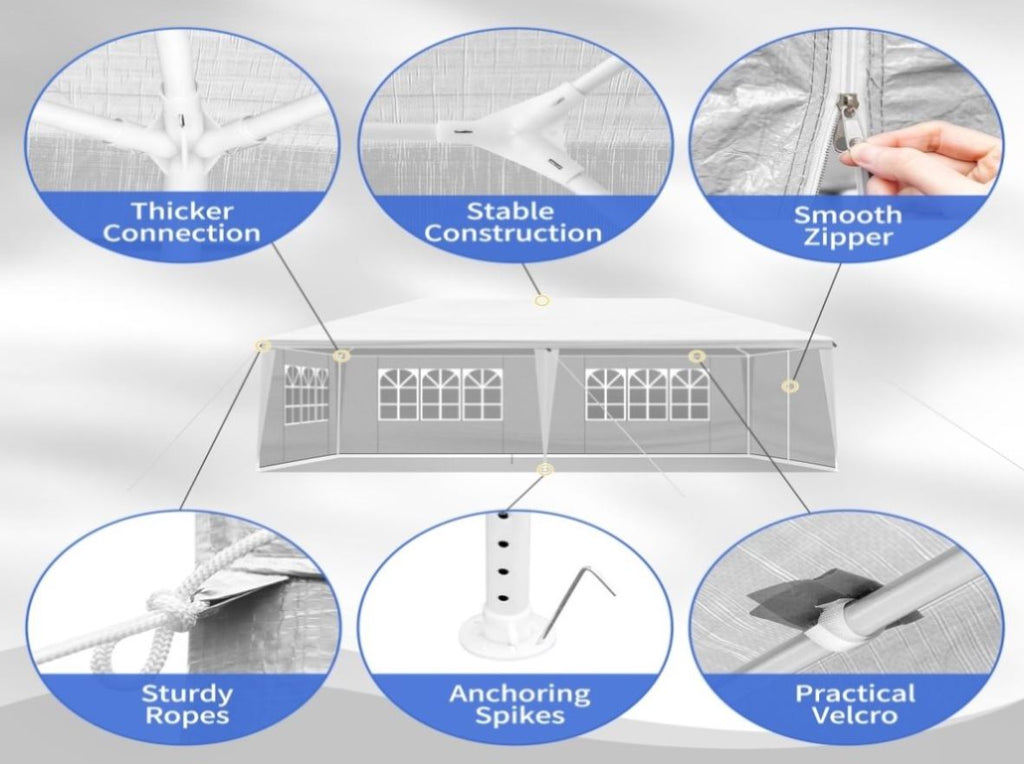 Thicker Connection

Stable Construction

Smooth Zipper

Sturdy Ropes

Anchoring Spikes

Practical Velcro