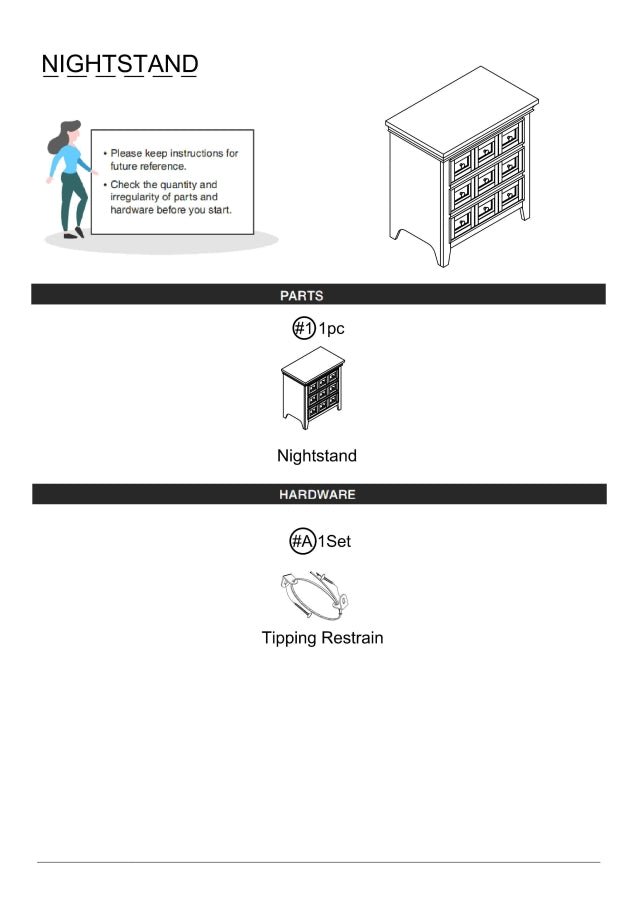 NIGHTSTAND

• Please keep instructions for future reference.
• Check the quantity and irregularity of parts and hardware before you start.

PARTS

#1 1pc

Nightstand

HARDWARE

#A 1Set

Tipping Restrain