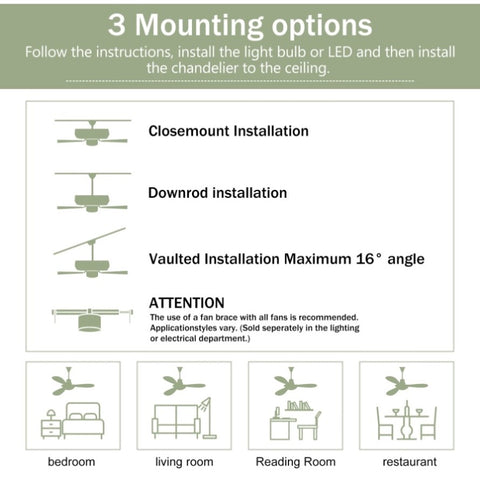 3 Mounting options

Follow the instructions, install the light bulb or LED and then install the chandelier to the ceiling.

Closemount Installation

Downrod installation

Vaulted Installation Maximum 16° angle

ATTENTION
The use of a fan brace with all fans is recommended. Applicationstyles vary. (Sold seperately in the lighting or electrical department.)

bedroom

living room

Reading Room

restaurant