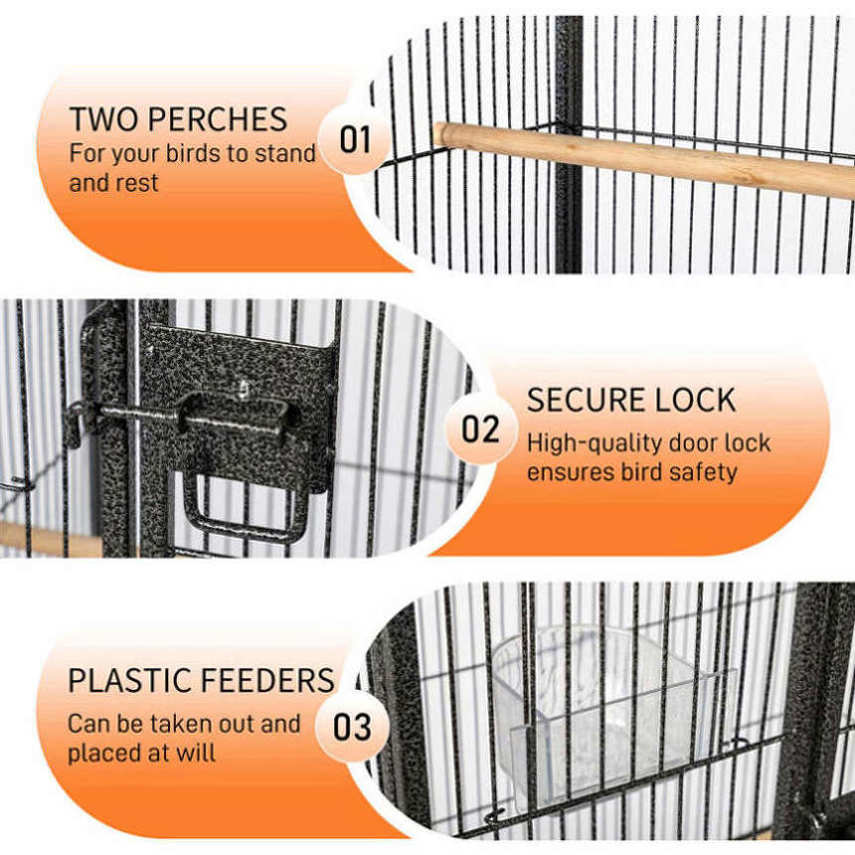 TWO PERCHES
For your birds to stand and rest

01

02

SECURE LOCK
High-quality door lock ensures bird safety

PLASTIC FEEDERS
Can be taken out and placed at will

03