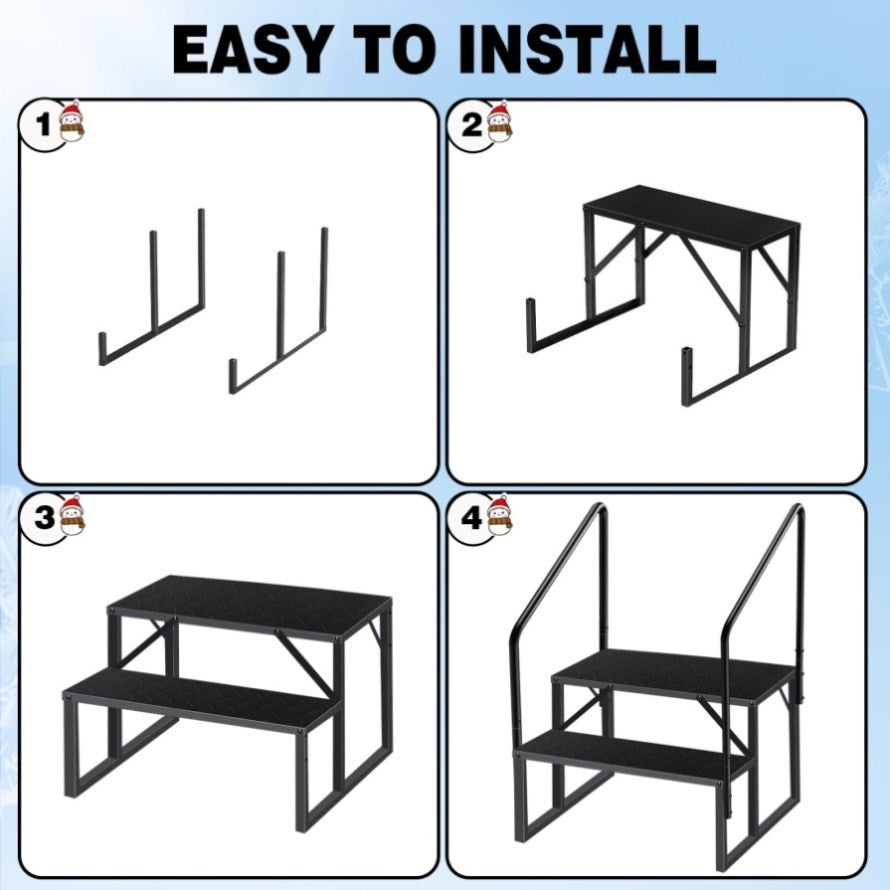 EASY TO INSTALL

1

2

3

4