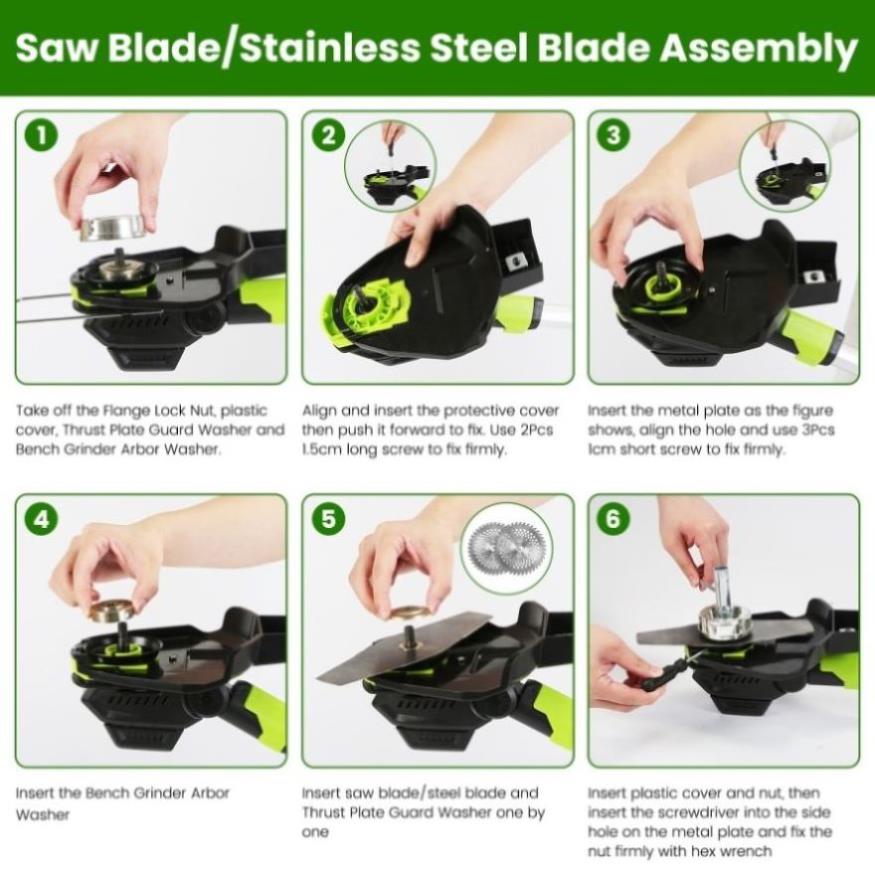 Saw Blade/Stainless Steel Blade Assembly

1

Take off the Flange Lock Nut, plastic cover, Thrust Plate Guard Washer and Bench Grinder Arbor Washer.

2

Align and insert the protective cover then push it forward to fix. Use 2Pcs 1.5cm long screw to fix firmly.

3

Insert the metal plate as the figure shows, align the hole and use 3Pcs 1cm short screw to fix firmly.

4

Insert the Bench Grinder Arbor Washer

5

Insert saw blade/steel blade and Thrust Plate Guard Washer one by one

6

Insert plastic cover and nut, then insert the screwdriver into the side hole on the metal plate and fix the nut firmly with hex wrench