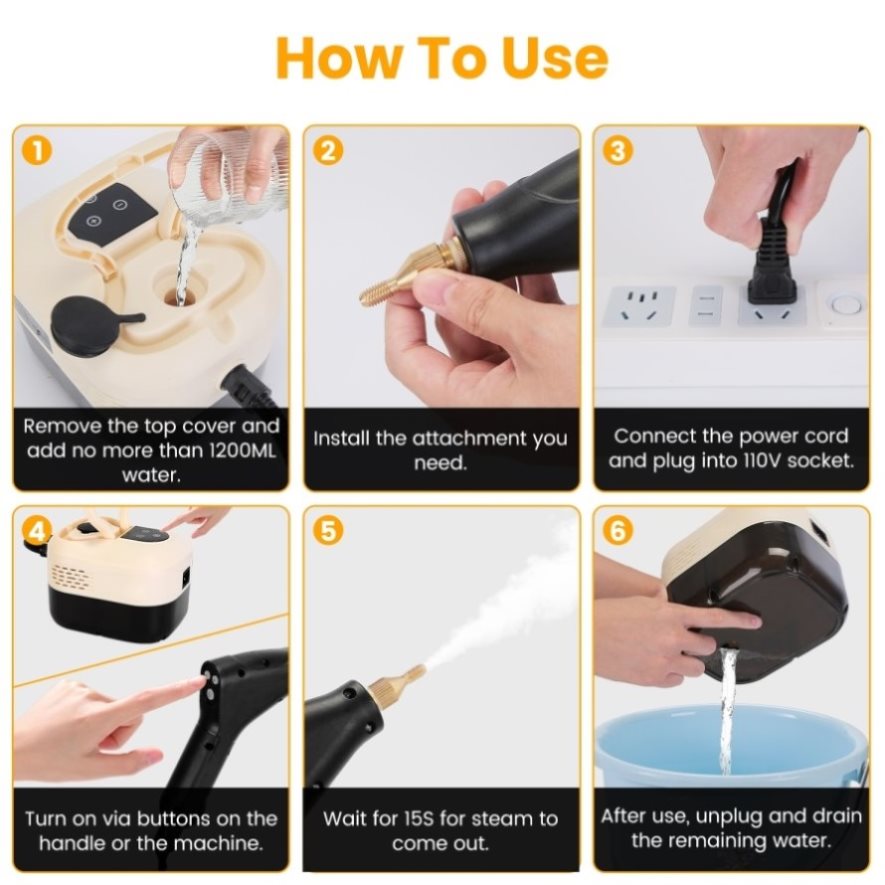 How To Use

1
Remove the top cover and add no more than 1200ML water.

2
Install the attachment you need.

3
Connect the power cord and plug into 110V socket.

4
Turn on via buttons on the handle or the machine.

5
Wait for 15S for steam to come out.

6
After use, unplug and drain the remaining water.