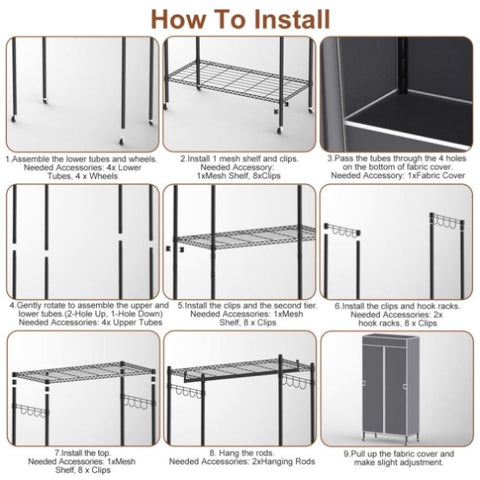 How To Install

1.Assemble the lower tubes and wheels. Needed Accessories: 4x Lower Tubes, 4 x Wheels

2.Install 1 mesh shelf and clips. Needed Accessory: 1xMesh Shelf, 8xClips

3.Pass the tubes through the 4 holes on the bottom of fabric cover. Needed Accessory: 1xFabric Cover

4.Gently rotate to assemble the upper and lower tubes.(2-Hole Up, 1-Hole Down) Needed Accessories: 4x Upper Tubes

5.Install the clips and the second tier. Needed Accessories: 1xMesh Shelf, 8 x Clips

6.Install the clips and hook racks. Needed Accessories: 2x hook racks, 8 x Clips

7.Install the top. Needed Accessories: 1xMesh Shelf, 8 x Clips

8. Hang the rods. Needed Accessories: 2xHanging Rods

9.Pull up the fabric cover and make slight adjustment.