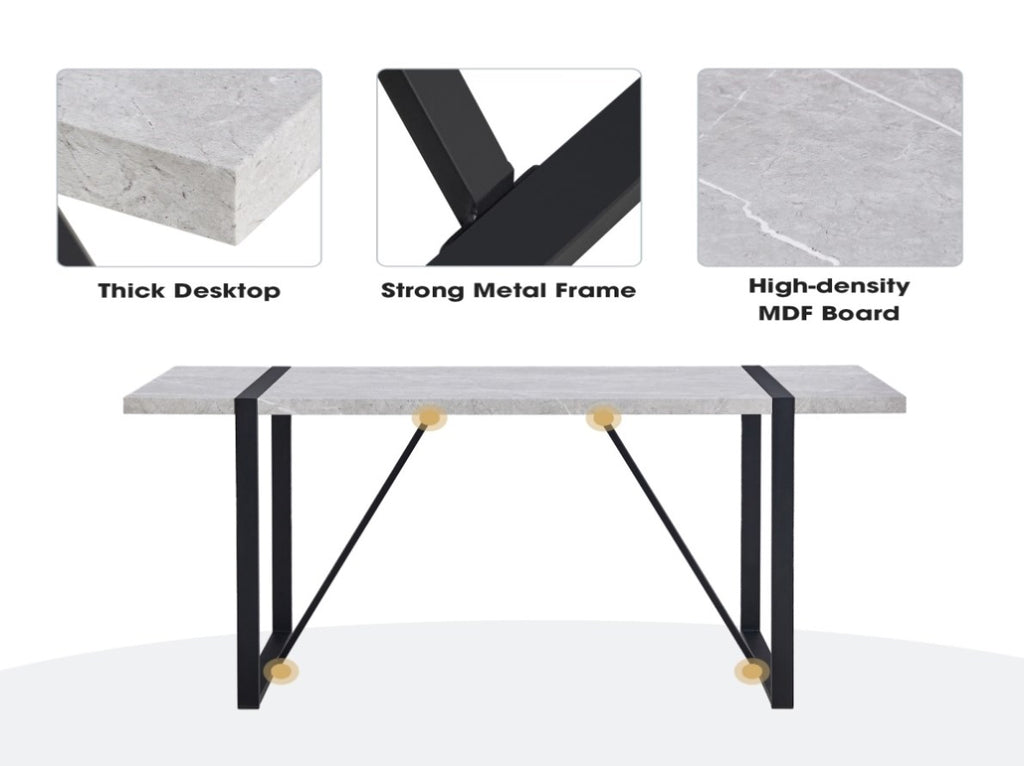 Thick Desktop

Strong Metal Frame

High-density MDF Board