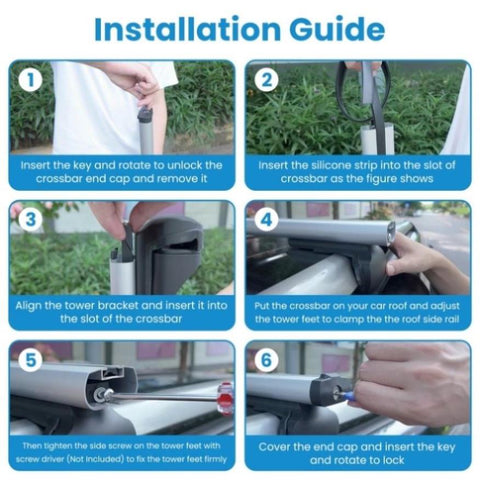 Installation Guide

1

Insert the key and rotate to unlock the crossbar end cap and remove it

2

Insert the silicone strip into the slot of crossbar as the figure shows

3

Align the tower bracket and insert it into the slot of the crossbar

4

Put the crossbar on your car roof and adjust the tower feet to clamp the the roof side rail

5

Then tighten the side screw on the tower feet with screw driver (Not Included) to fix the tower feet firmly

6

Cover the end cap and insert the key and rotate to lock