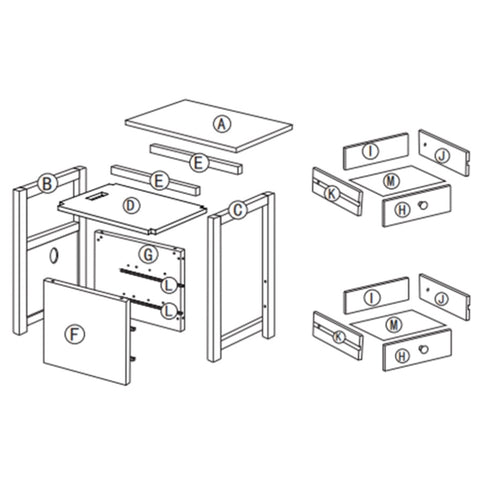 A
E
E
B
D
C
G
L
L
F
I
J
K
M
H
I
J
K
M
H